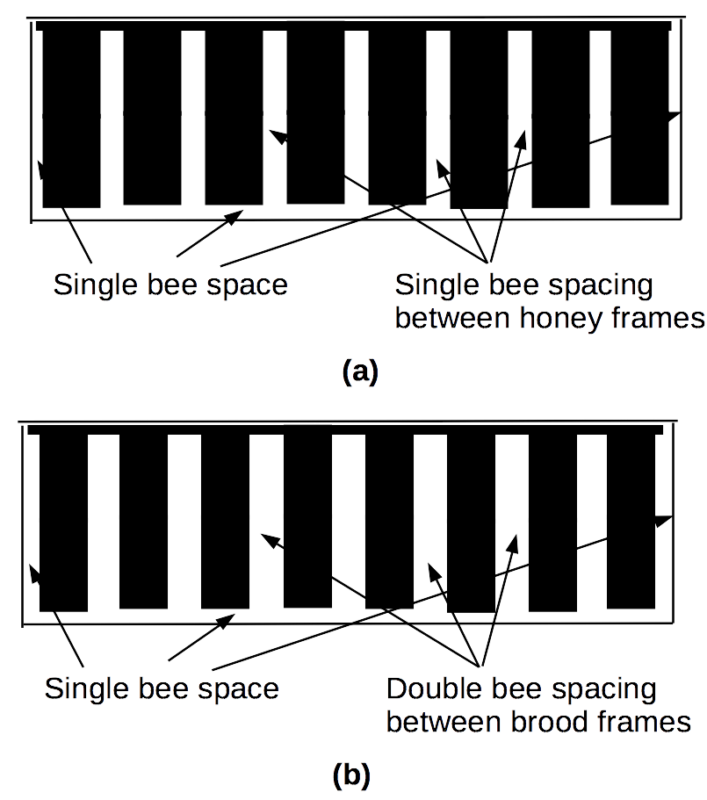 Single bee space

Single bee spacing between honey frames

(a)

Single bee space

Double bee spacing between brood frames

(b)